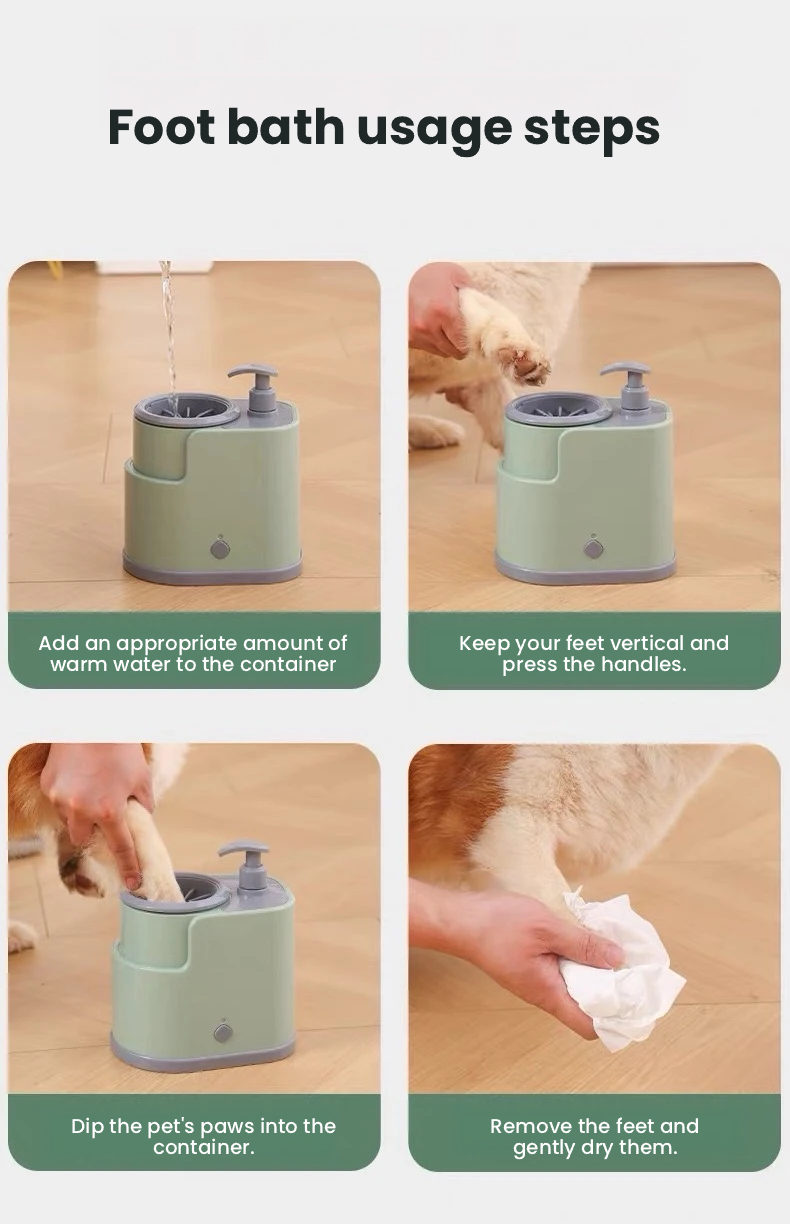 Foot bath usage steps

Add an appropriate amount of warm water to the container

Keep your feet vertical and press the handles.

Dip the pet's paws into the container.

Remove the feet and gently dry them.