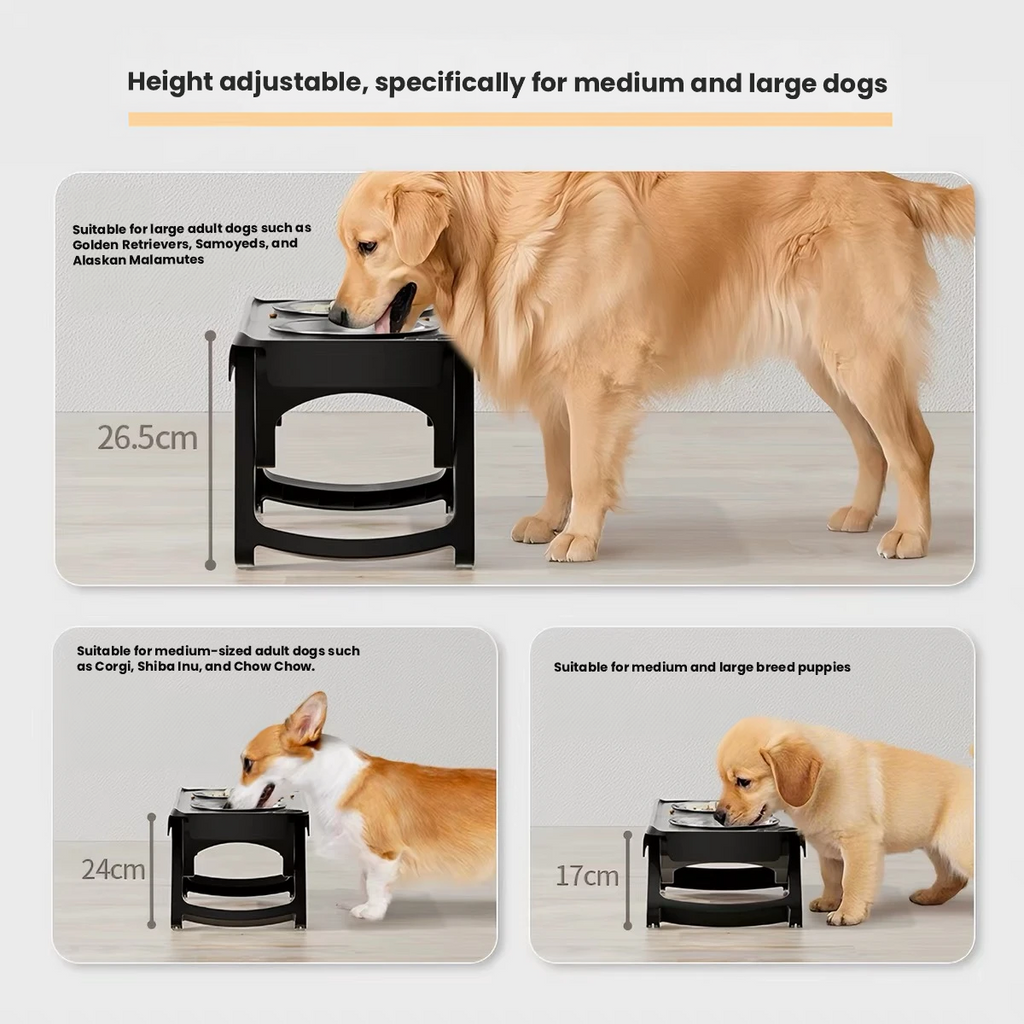 Height adjustable, specifically for medium and large dogs

Suitable for large adult dogs such as Golden Retrievers, Samoyeds, and Alaskan Malamutes

26.5cm

Suitable for medium-sized adult dogs such as Corgi, Shiba Inu, and Chow Chow.

24cm

Suitable for medium and large breed puppies

17cm