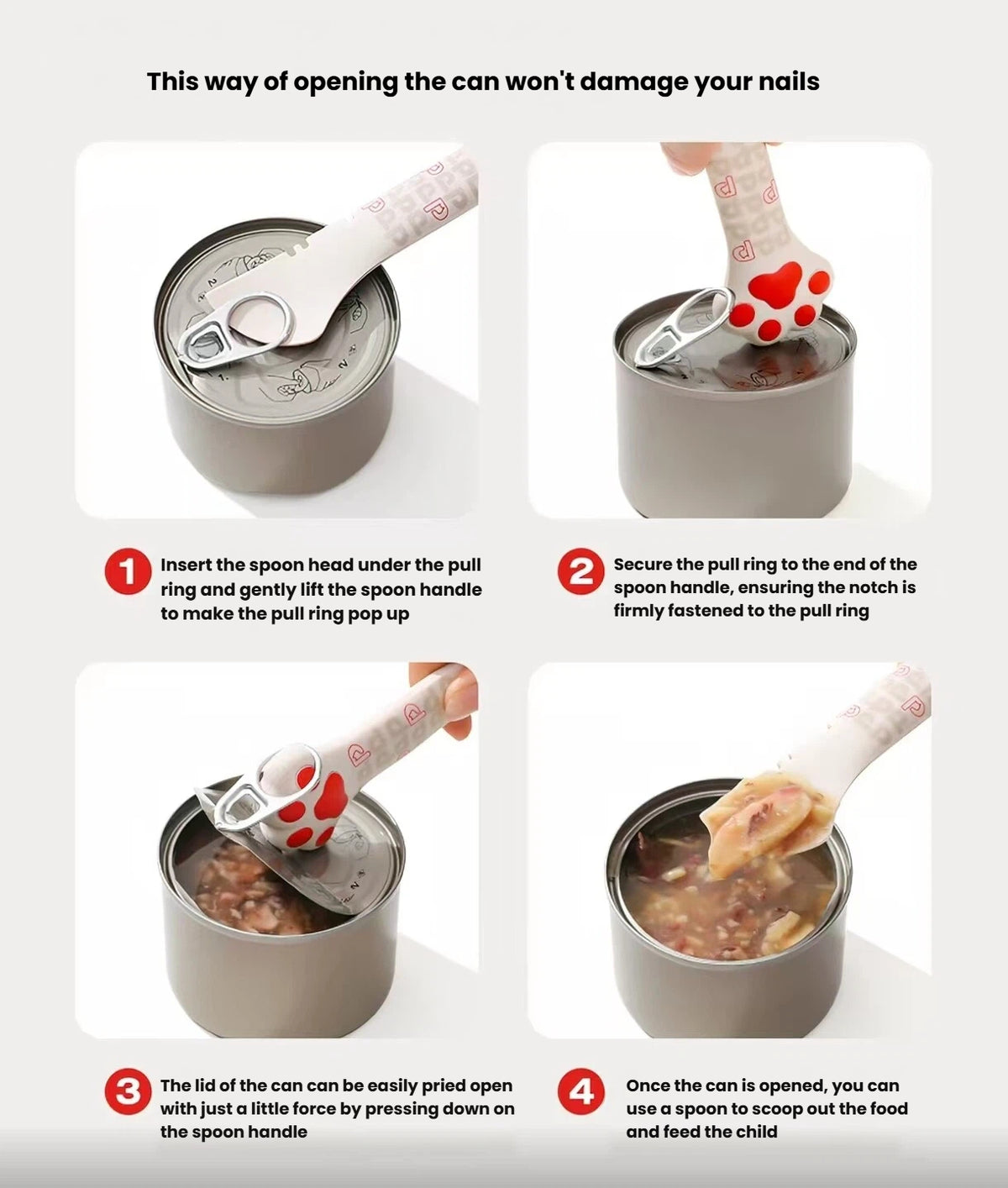 This way of opening the can won't damage your nails

1 Insert the spoon head under the pull ring and gently lift the spoon handle to make the pull ring pop up

2 Secure the pull ring to the end of the spoon handle, ensuring the notch is firmly fastened to the pull ring

3 The lid of the can can be easily pried open with just a little force by pressing down on the spoon handle

4 Once the can is opened, you can use a spoon to scoop out the food and feed the child