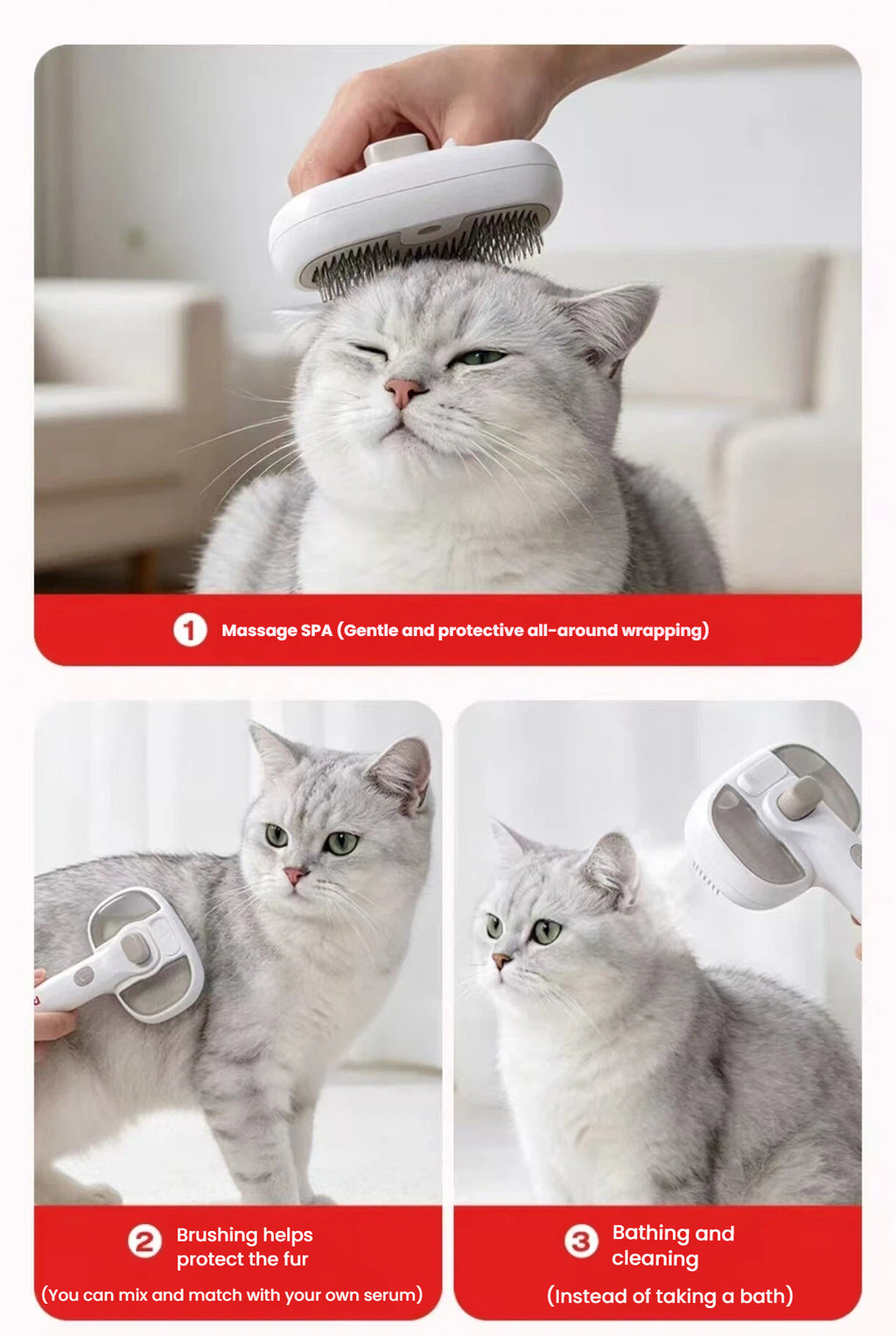 1 Massage SPA (Gentle and protective all-around wrapping)

2 Brushing helps protect the fur

(You can mix and match with your own serum)

3 Bathing and cleaning

(Instead of taking a bath)