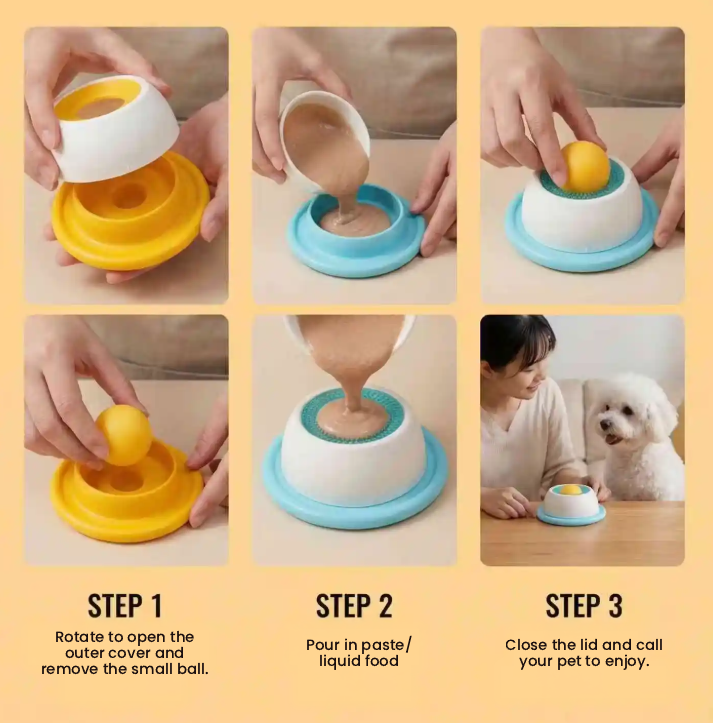 STEP 1

Rotate to open the outer cover and remove the small ball.

STEP 2

Pour in paste/ liquid food

STEP 3

Close the lid and call your pet to enjoy.