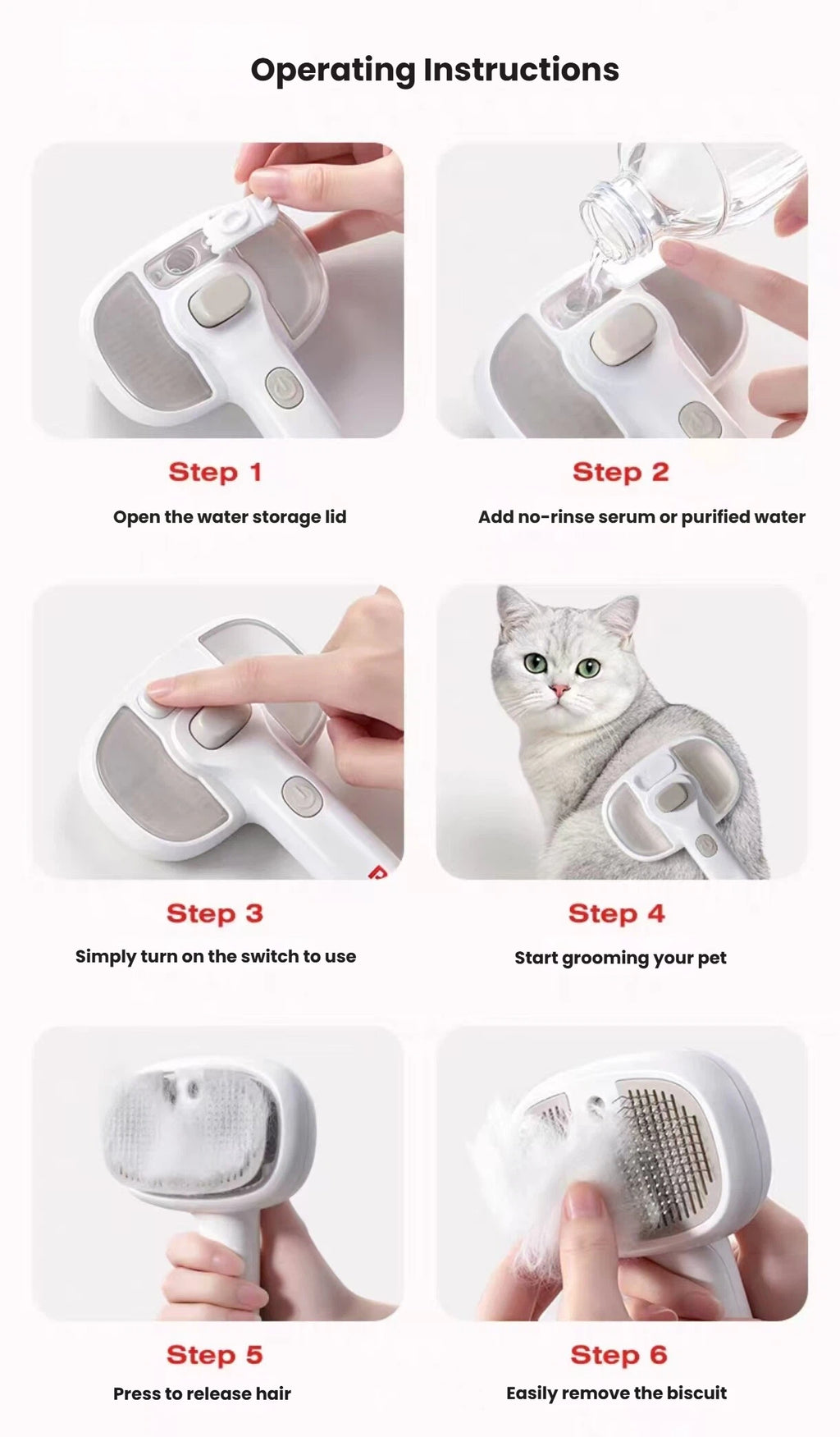 Operating Instructions

Step 1

Open the water storage lid

Step 2

Add no-rinse serum or purified water

Step 3

Simply turn on the switch to use

Step 4

Start grooming your pet

Step 5

Press to release hair

Step 6

Easily remove the biscuit