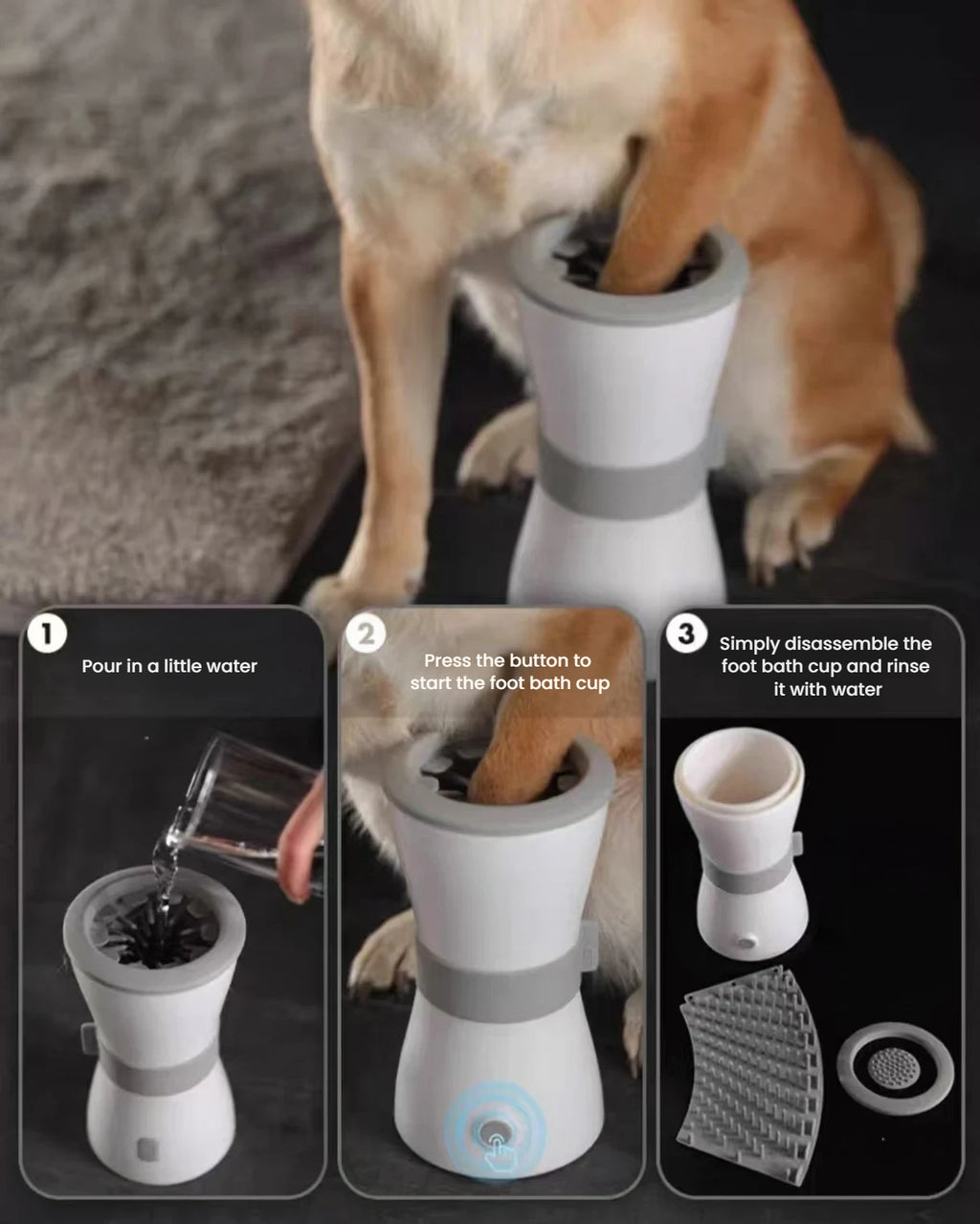 1
Pour in a little water

2
Press the button to start the foot bath cup

3
Simply disassemble the foot bath cup and rinse it with water