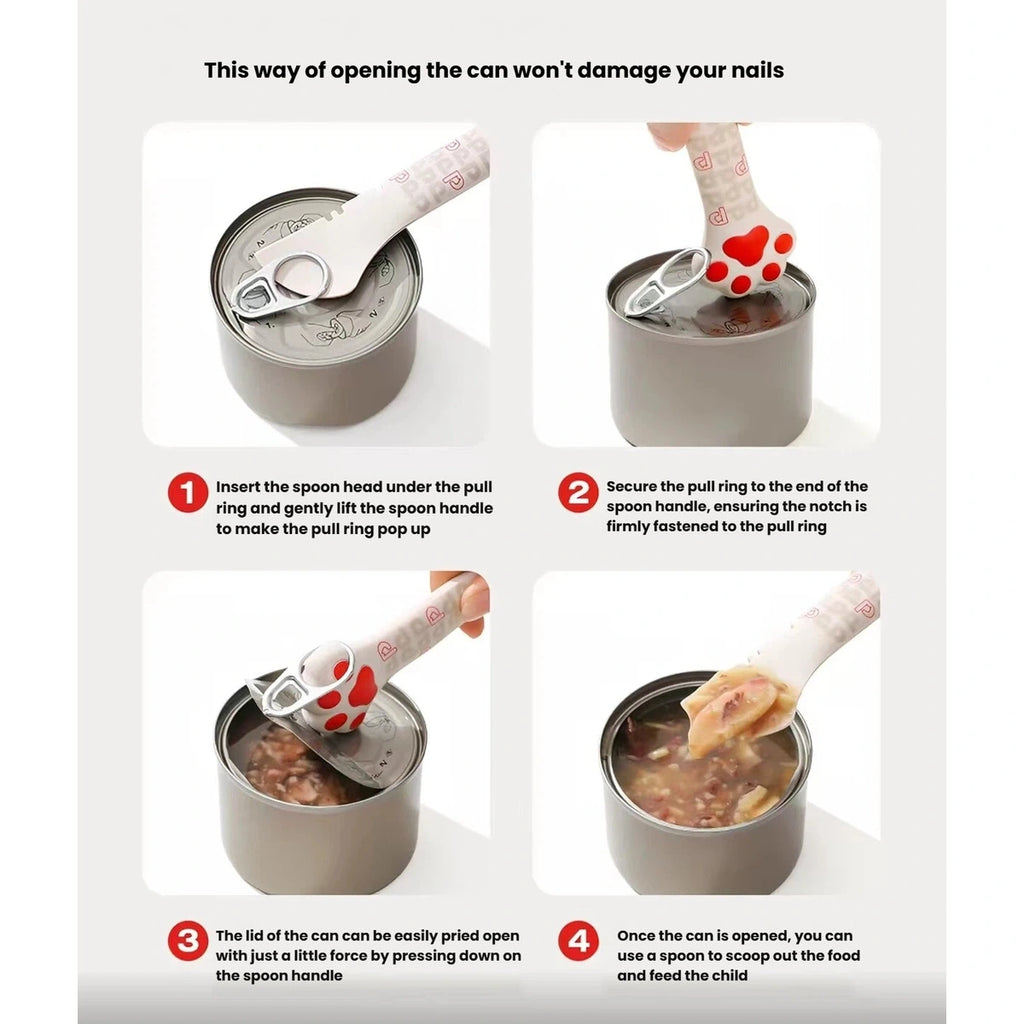 This way of opening the can won't damage your nails

1 Insert the spoon head under the pull ring and gently lift the spoon handle to make the pull ring pop up

2 Secure the pull ring to the end of the spoon handle, ensuring the notch is firmly fastened to the pull ring

3 The lid of the can can be easily pried open with just a little force by pressing down on the spoon handle

4 Once the can is opened, you can use a spoon to scoop out the food and feed the child